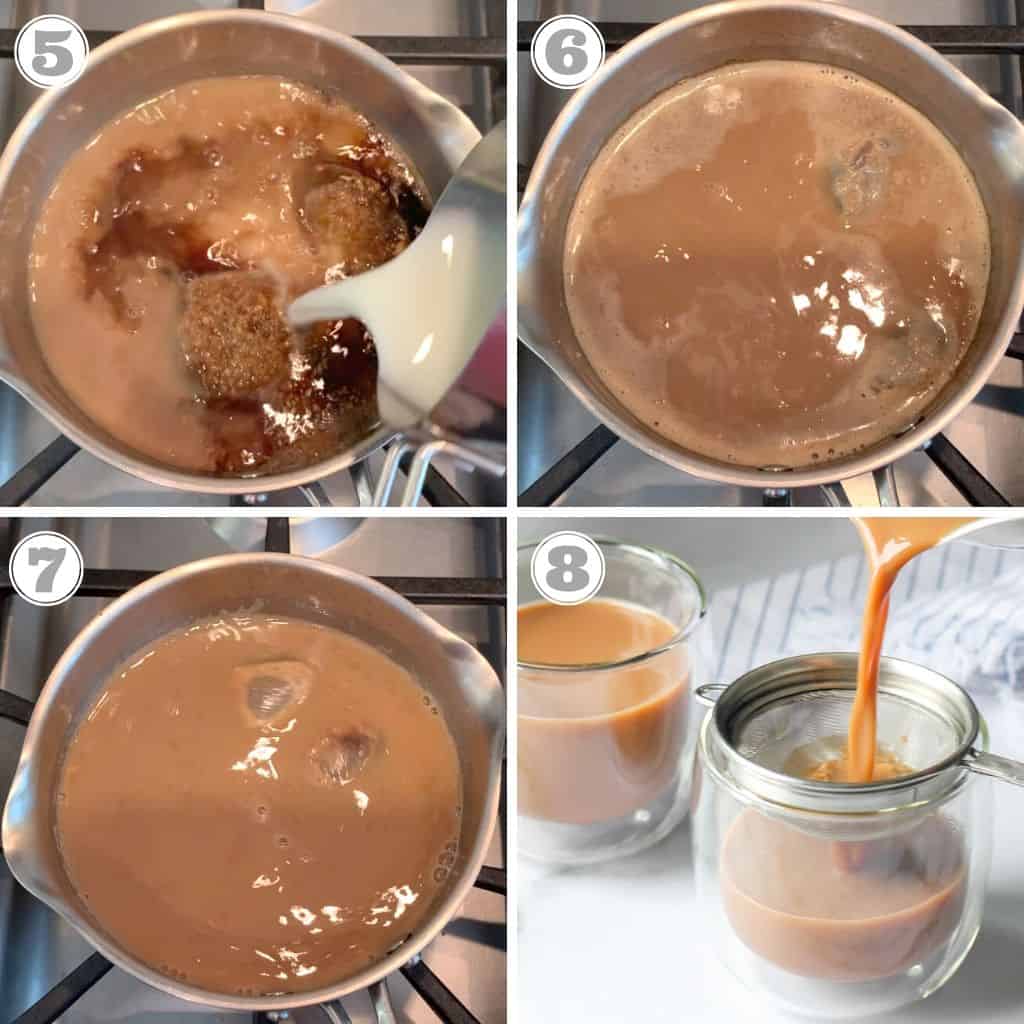 5

6

7

8