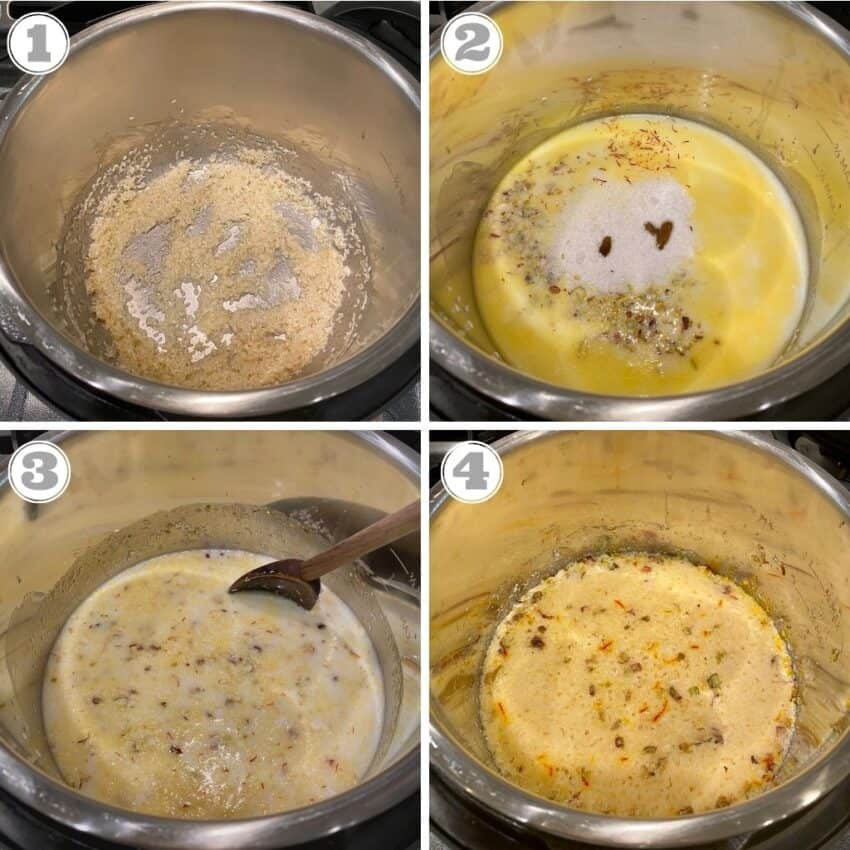 1

2

3

4