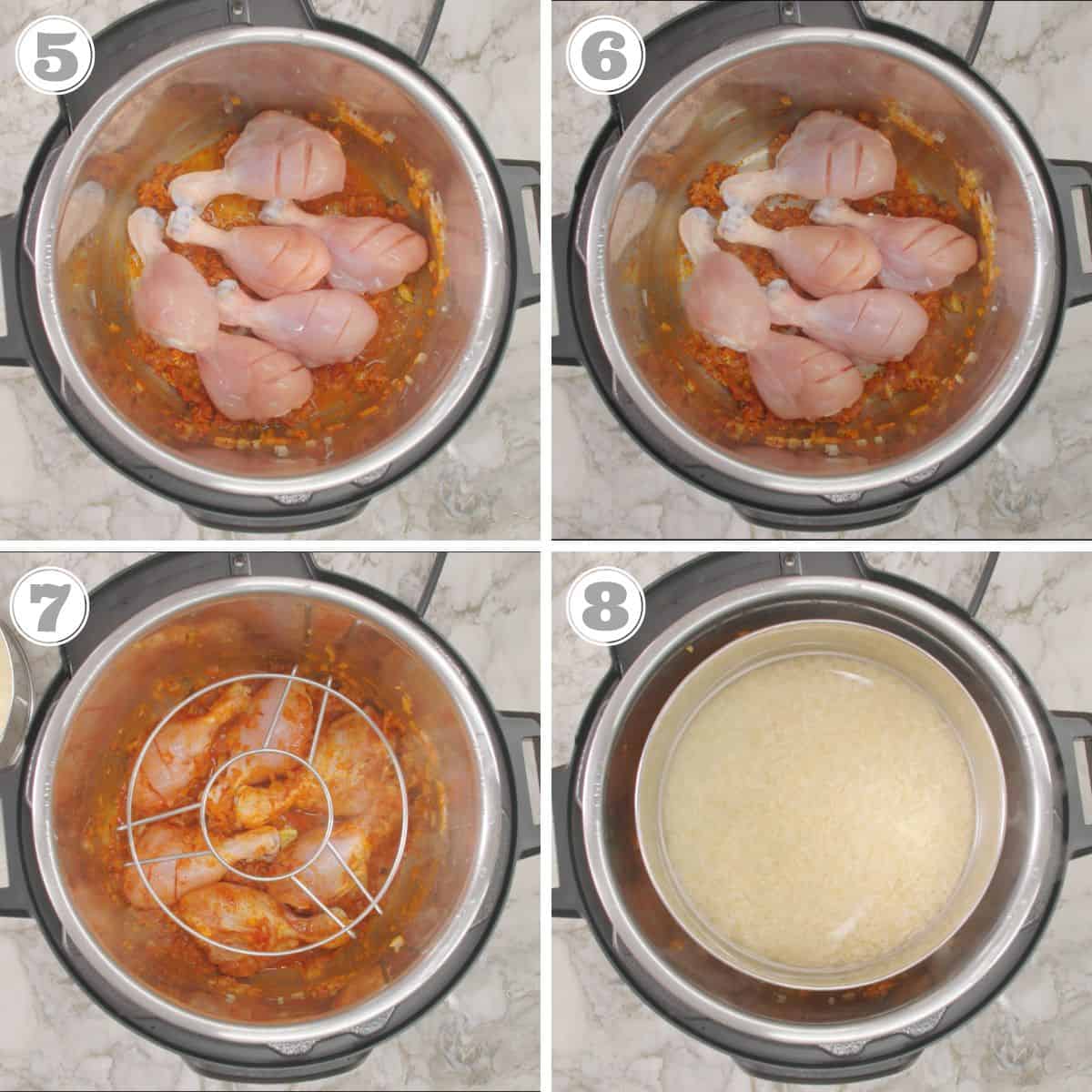 5

6

7

8