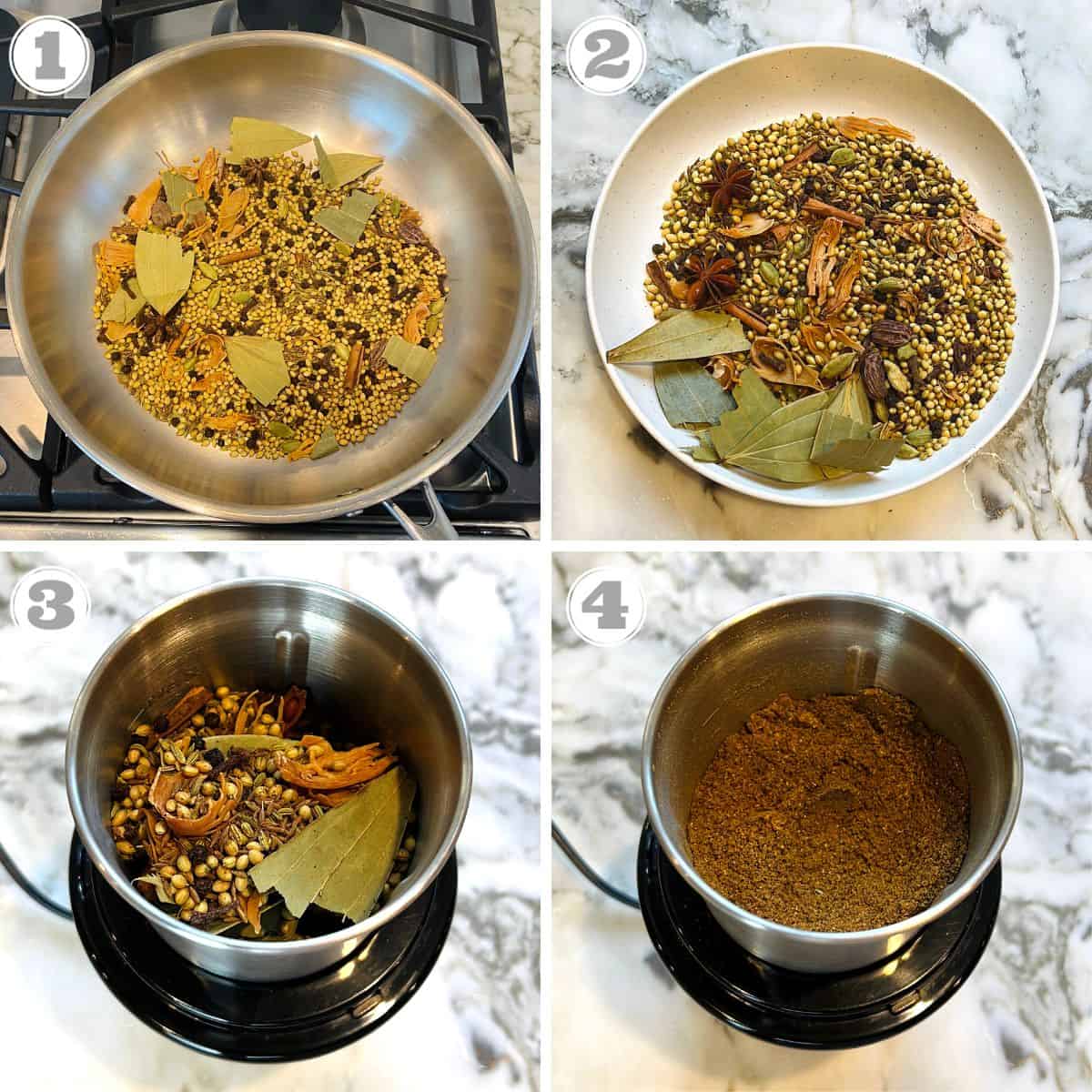 1
2
3
4